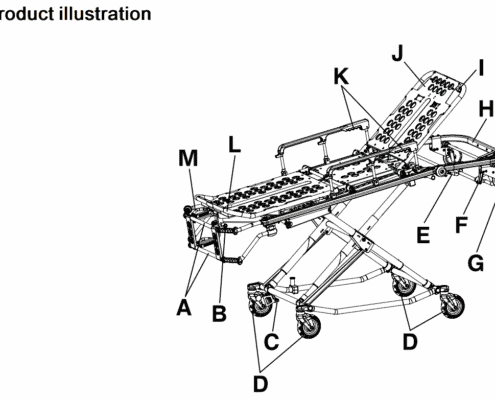 roduct illustration

J
I
K
H
M
L
E
F
G
A
B
C
D
D